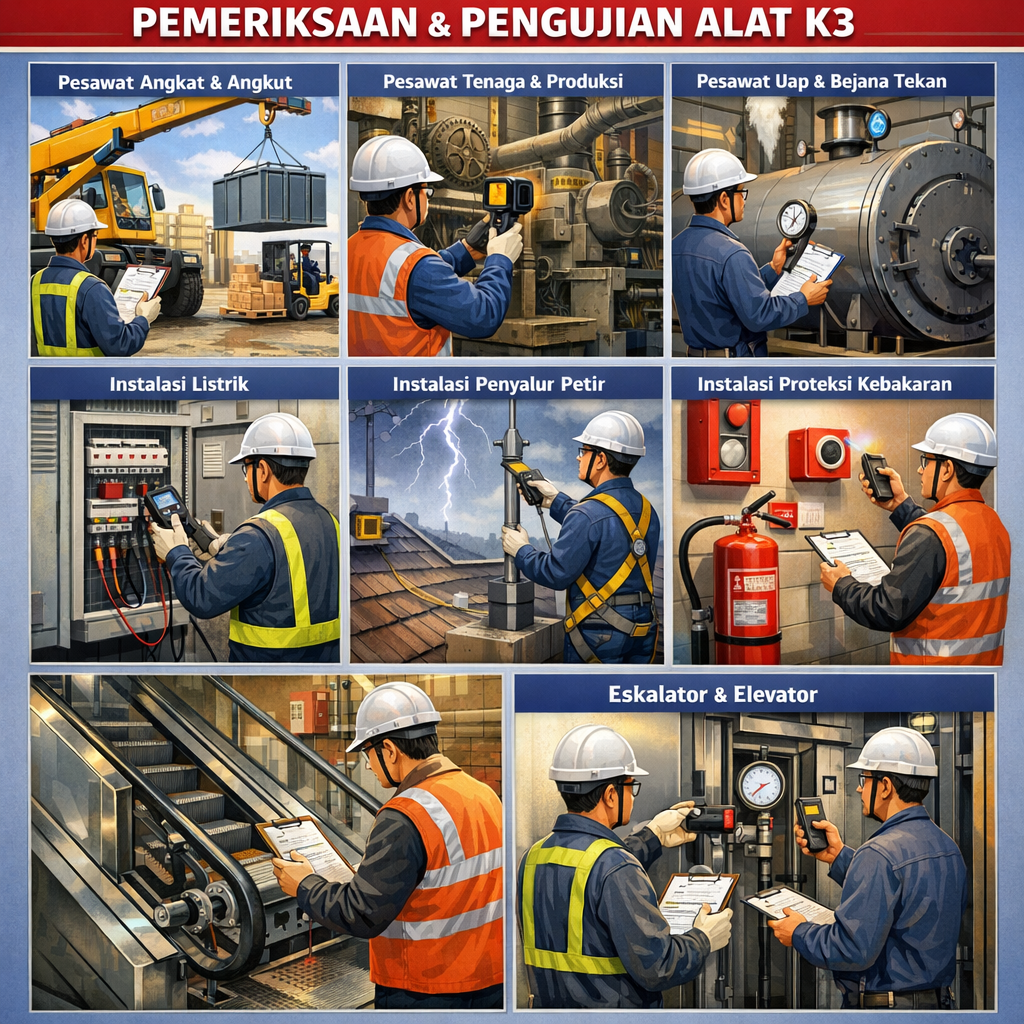 PEMERIKSAAN & PENGUJIAN ALAT K3

Pesawat Angkat & Angkut

Pesawat Tenaga & Produksi

Pesawat Uap & Bejana Tekan

Instalasi Listrik

Instalasi Penyalur Petir

Instalasi Proteksi Kebakaran

Eskalator & Elevator